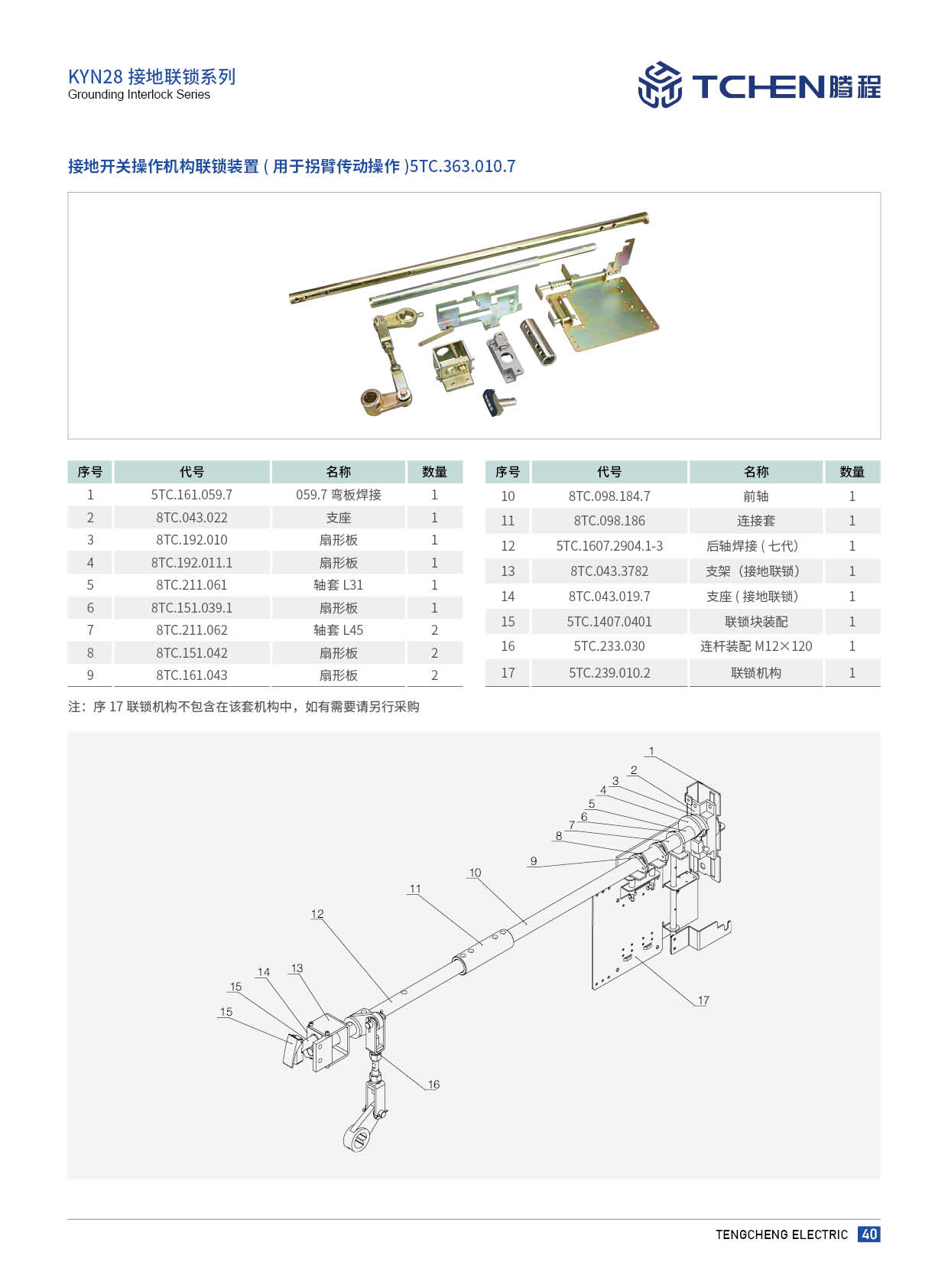 KYN28 接地联锁系列
Grounding Interlock Series

TCHEN 腾程

接地开关操作机构联锁装置 ( 用于拐臂传动操作 )5TC.363.010.7

| 序号 | 代号 | 名称 | 数量 |
|---|---|---|---|
| 1 | 5TC.161.059.7 | 059.7 弯板焊接 | 1 |
| 2 | 8TC.043.022 | 支座 | 1 |
| 3 | 8TC.192.010 | 扇形板 | 1 |
| 4 | 8TC.192.011.1 | 扇形板 | 1 |
| 5 | 8TC.211.061 | 轴套 L31 | 1 |
| 6 | 8TC.151.039.1 | 扇形板 | 1 |
| 7 | 8TC.211.062 | 轴套 L45 | 2 |
| 8 | 8TC.151.042 | 扇形板 | 2 |
| 9 | 8TC.161.043 | 扇形板 | 2 |

| 序号 | 代号 | 名称 | 数量 |
|---|---|---|---|
| 10 | 8TC.098.184.7 | 前轴 | 1 |
| 11 | 8TC.098.186 | 连接套 | 1 |
| 12 | 5TC.1607.2904.1-3 | 后轴焊接 ( 七代) | 1 |
| 13 | 8TC.043.3782 | 支架（接地联锁) | 1 |
| 14 | 8TC.043.019.7 | 支座 ( 接地联锁) | 1 |
| 15 | 5TC.1407.0401 | 联锁块装配 | 1 |
| 16 | 5TC.233.030 | 连杆装配 M12×120 | 1 |
| 17 | 5TC.239.010.2 | 联锁机构 | 1 |

注：序 17 联锁机构不包含在该套机构中，如有需要请另行采购

1 2 3 4 5 6 7 8 9 10 11 12 13 14 15 15 16 17

TENGCHENG ELECTRIC 40